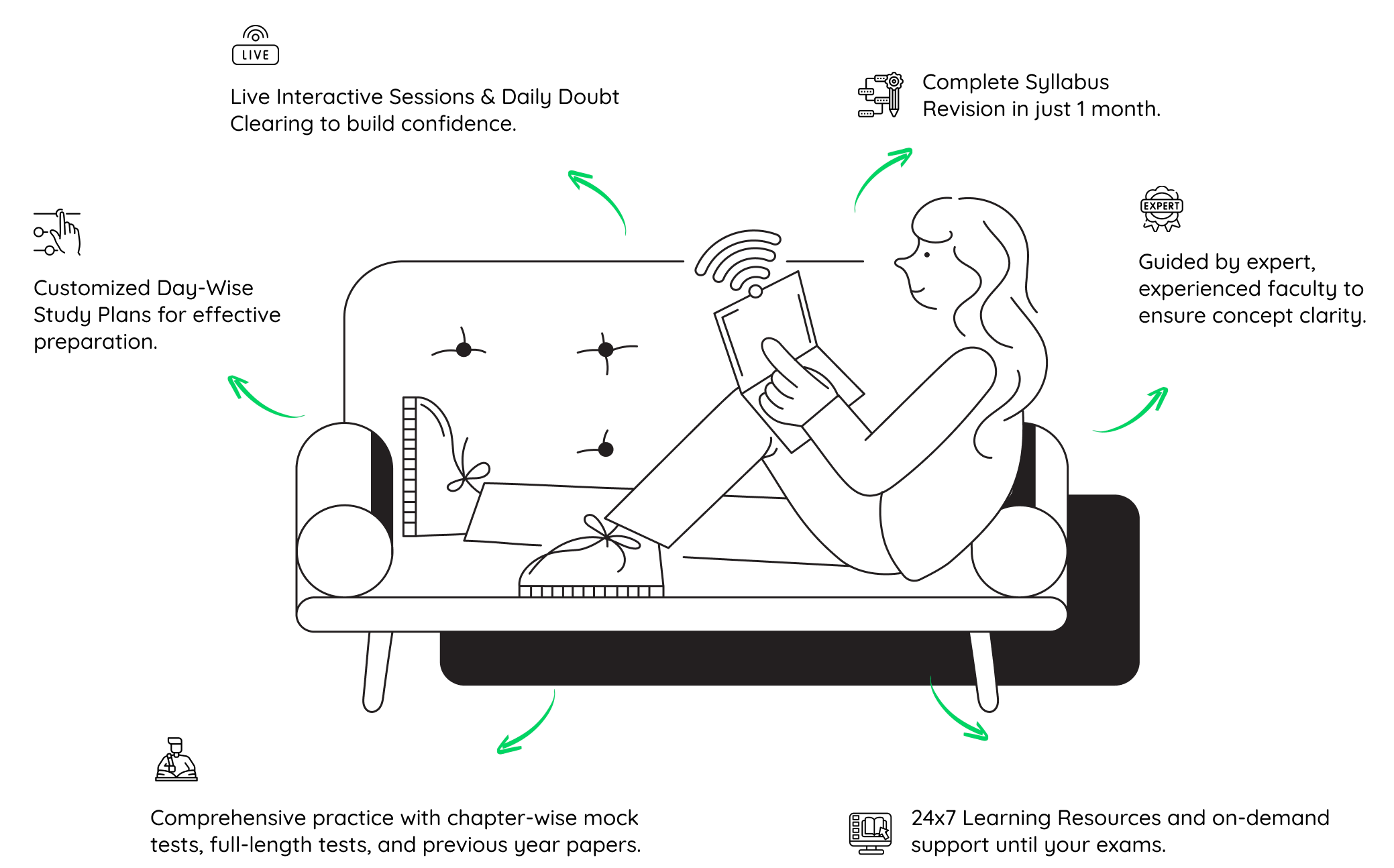 LIVE

Live Interactive Sessions & Daily Doubt Clearing to build confidence.

Complete Syllabus Revision in just 1 month.

Customized Day-Wise Study Plans for effective preparation.

EXPERT

Guided by expert, experienced faculty to ensure concept clarity.

Comprehensive practice with chapter-wise mock tests, full-length tests, and previous year papers.

24x7 Learning Resources and on-demand support until your exams.